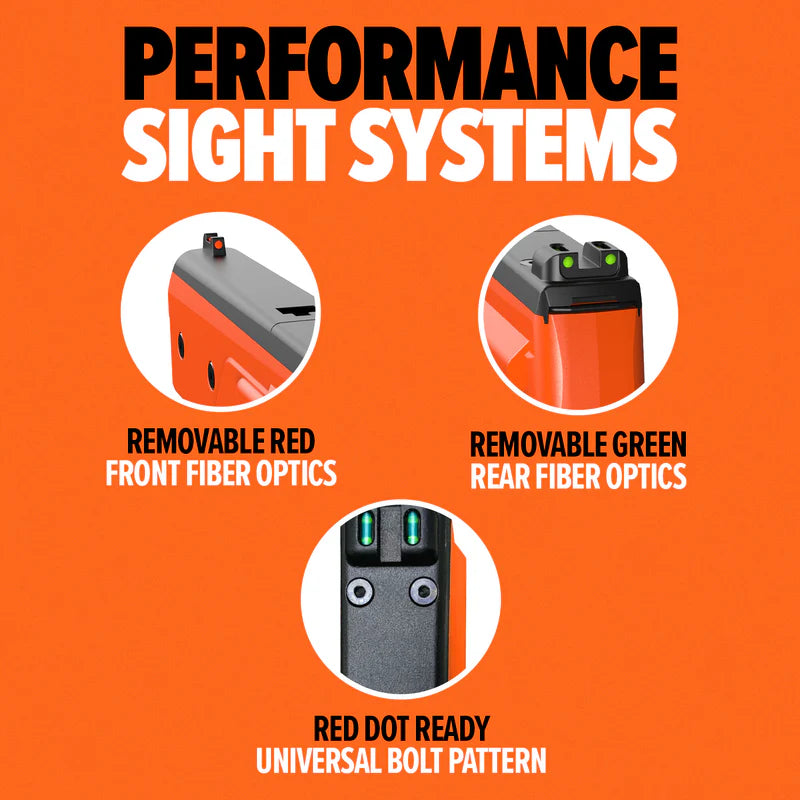 PERFORMANCE
SIGHT SYSTEMS

REMOVABLE RED
FRONT FIBER OPTICS

REMOVABLE GREEN
REAR FIBER OPTICS

RED DOT READY
UNIVERSAL BOLT PATTERN