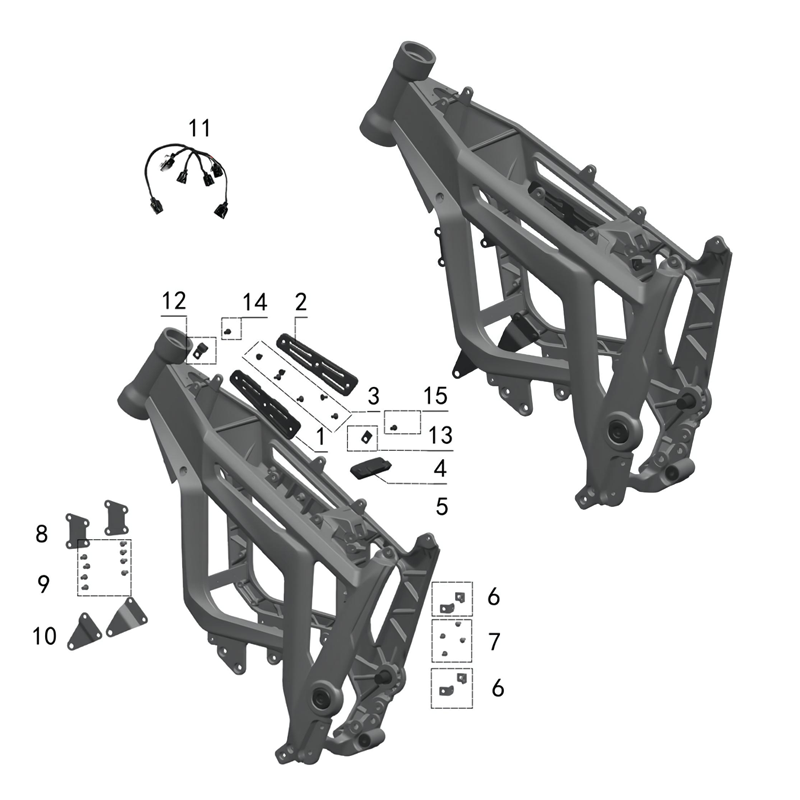 11

12
14
2
3
15
1
13
4
5
8
9
10
6
7
6